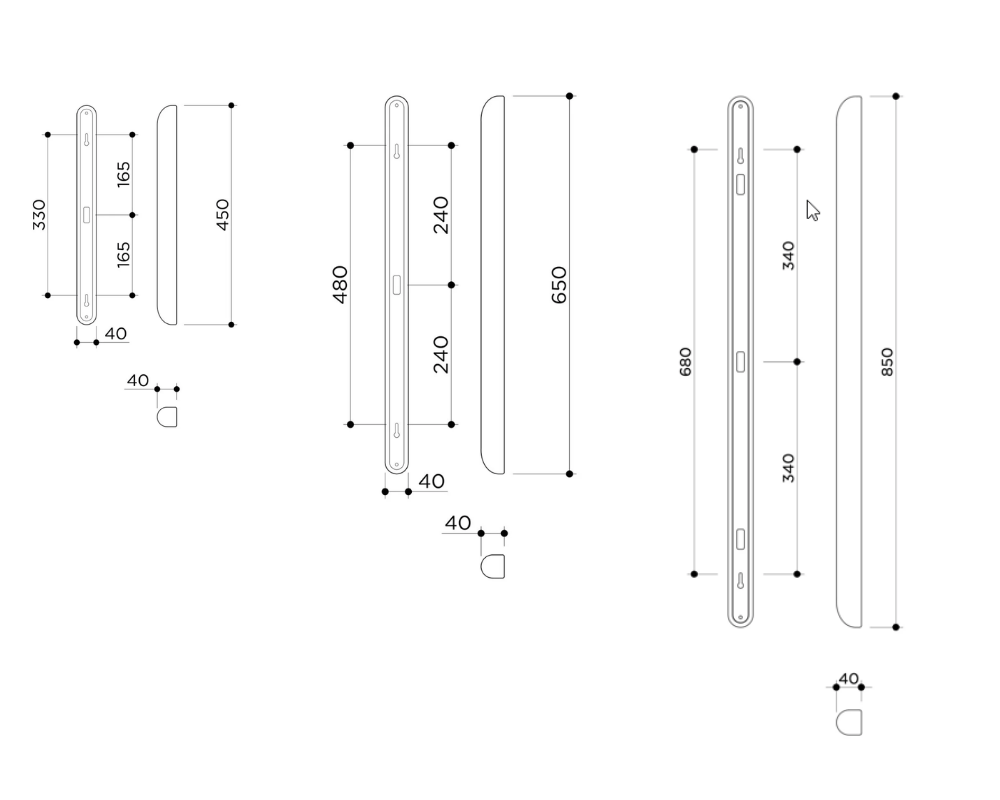 330
165
165
450
40
40

480
240
240
650
40
40

680
340
340
850
40