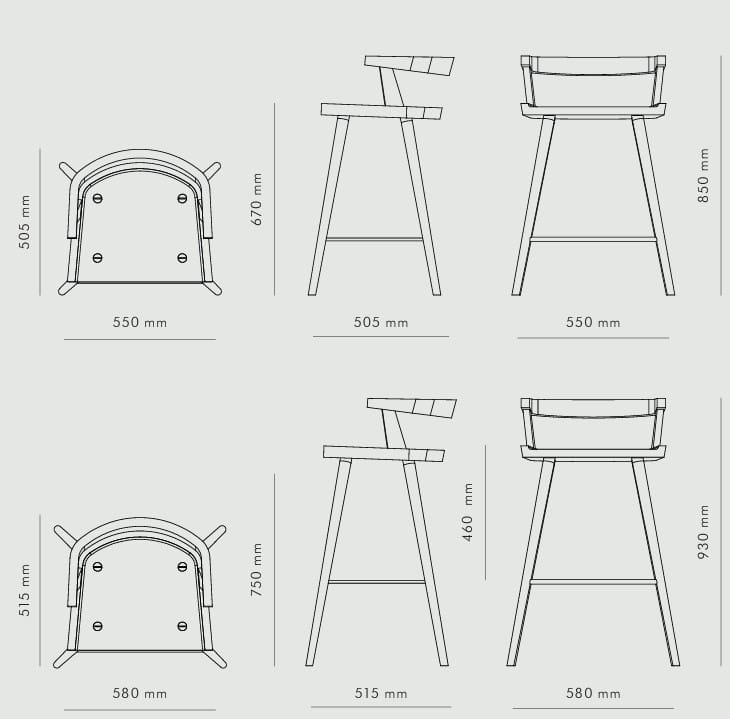 505 mm
550 mm
670 mm
505 mm
850 mm
550 mm
515 mm
580 mm
750 mm
515 mm
460 mm
930 mm
580 mm